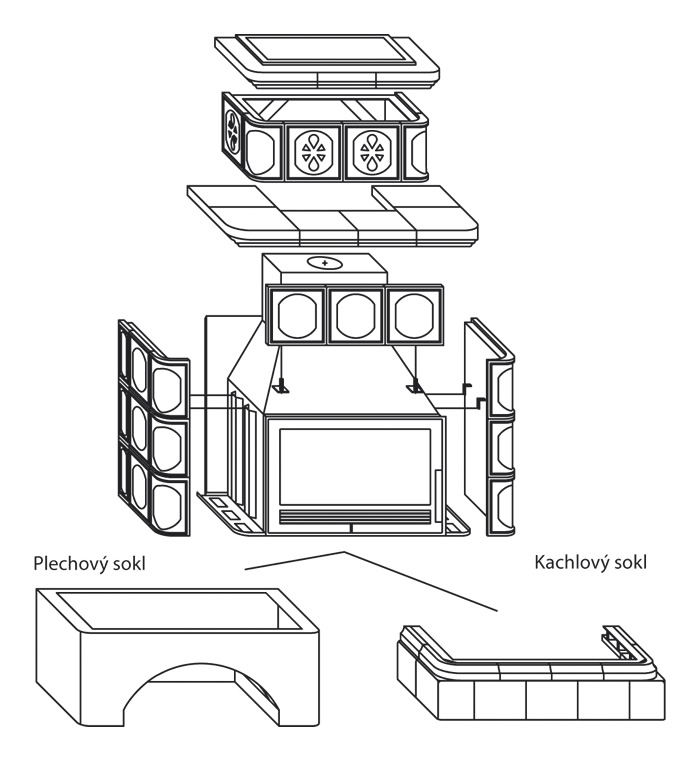 Plechový sokl

Kachlový sokl